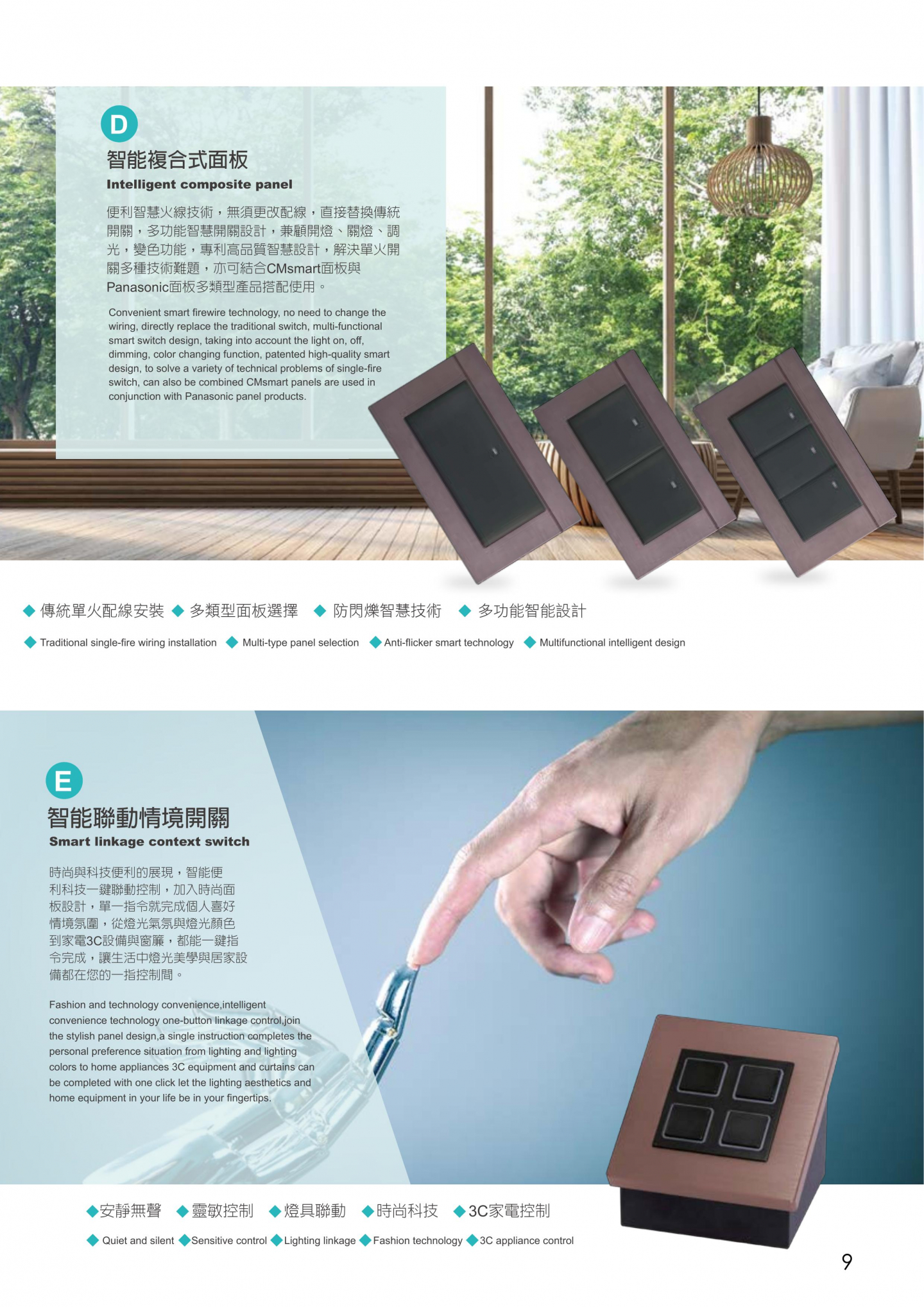 D

智能複合式面板

Intelligent composite panel

便利智慧火線技術，無須更改配線，直接替換傳統開關，多功能智慧開關設計，兼顧開燈、關燈、調光，變色功能，專利高品質智慧設計，解決單火開關多種技術難題，亦可結合CMsmart面板與Panasonic面板多類型產品搭配使用。

Convenient smart firewire technology, no need to change the wiring, directly replace the traditional switch, multi-functional smart switch design, taking into account the light on, off, dimming, color changing function, patented high-quality smart design, to solve a variety of technical problems of single-fire switch, can also be combined CMsmart panels are used in conjunction with Panasonic panel products.

◆ 傳統單火配線安裝 ◆ 多類型面板選擇 ◆ 防閃爍智慧技術 ◆ 多功能智能設計

◆ Traditional single-fire wiring installation ◆ Multi-type panel selection ◆ Anti-flicker smart technology ◆ Multifunctional intelligent design

E

智能聯動情境開關

Smart linkage context switch

時尚與科技便利的展現，智能便利科技一鍵聯動控制，加入時尚面板設計，單一指令就完成個人喜好情境氛圍，從燈光氣氛與燈光顏色到家電3C設備與窗簾，都能一鍵指令完成，讓生活中燈光美學與居家設備都在您的一指控制間。

Fashion and technology convenience,intelligent convenience technology one-button linkage control,join the stylish panel design,a single instruction completes the personal preference situation from lighting and lighting colors to home appliances 3C equipment and curtains can be completed with one click let the lighting aesthetics and home equipment in your life be in your fingertips.

◆安靜無聲 ◆靈敏控制 ◆燈具聯動 ◆時尚科技 ◆3C家電控制

◆ Quiet and silent ◆Sensitive control ◆Lighting linkage ◆Fashion technology ◆3C appliance control

9