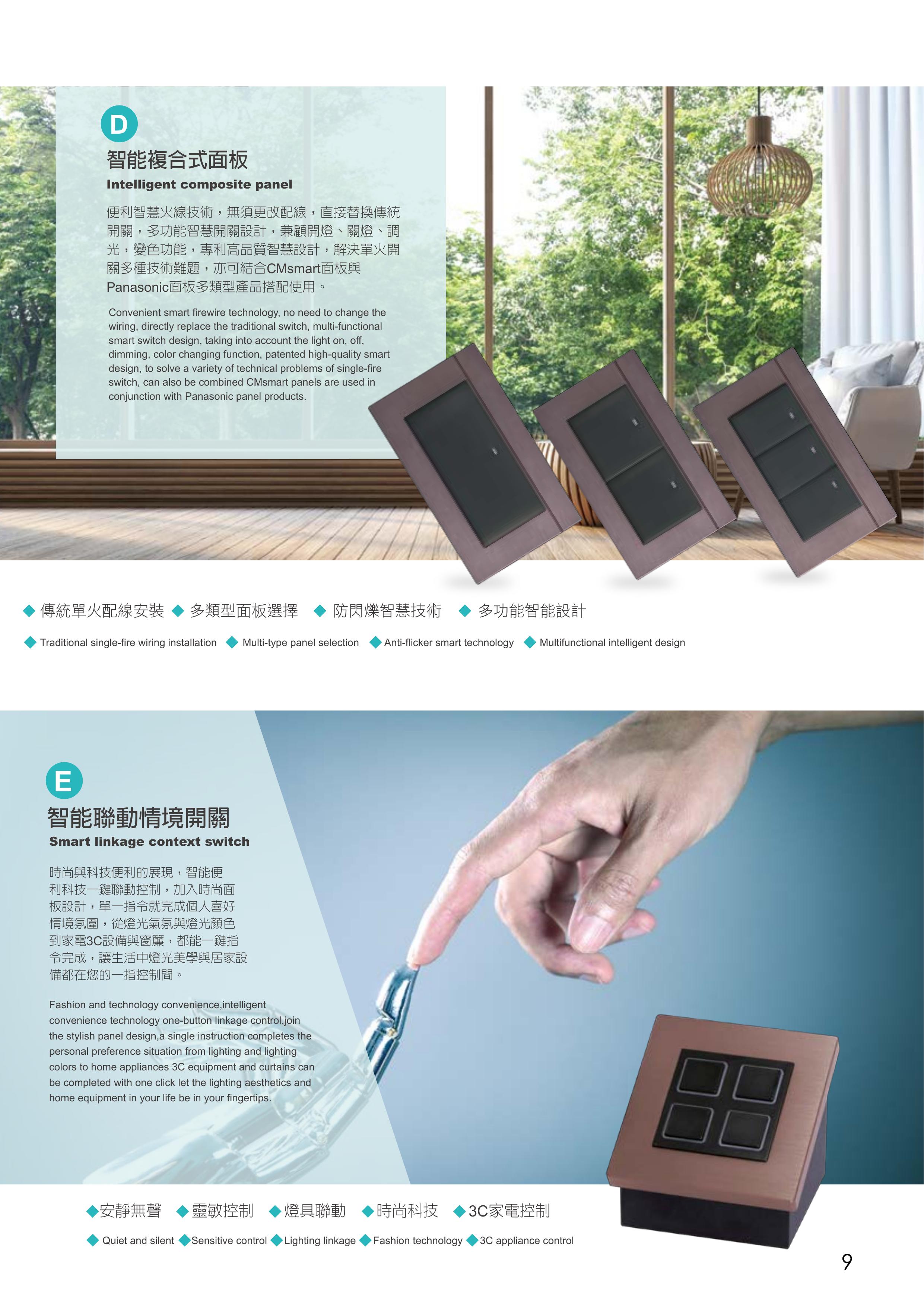 D

智能複合式面板

Intelligent composite panel

便利智慧火線技術，無須更改配線，直接替換傳統開關，多功能智慧開關設計，兼顧開燈、關燈、調光，變色功能，專利高品質智慧設計，解決單火開關多種技術難題，亦可結合CMsmart面板與Panasonic面板多類型產品搭配使用。

Convenient smart firewire technology, no need to change the wiring, directly replace the traditional switch, multi-functional smart switch design, taking into account the light on, off, dimming, color changing function, patented high-quality smart design, to solve a variety of technical problems of single-fire switch, can also be combined CMsmart panels are used in conjunction with Panasonic panel products.

◆ 傳統單火配線安裝 ◆ 多類型面板選擇 ◆ 防閃爍智慧技術 ◆ 多功能智能設計

◆ Traditional single-fire wiring installation ◆ Multi-type panel selection ◆ Anti-flicker smart technology ◆ Multifunctional intelligent design

E

智能聯動情境開關

Smart linkage context switch

時尚與科技便利的展現，智能便利科技一鍵聯動控制，加入時尚面板設計，單一指令就完成個人喜好情境氛圍，從燈光氣氛與燈光顏色到家電3C設備與窗簾，都能一鍵指令完成，讓生活中燈光美學與居家設備都在您的一指控制間。

Fashion and technology convenience,intelligent convenience technology one-button linkage control,join the stylish panel design,a single instruction completes the personal preference situation from lighting and lighting colors to home appliances 3C equipment and curtains can be completed with one click let the lighting aesthetics and home equipment in your life be in your fingertips.

◆安靜無聲 ◆靈敏控制 ◆燈具聯動 ◆時尚科技 ◆3C家電控制

◆ Quiet and silent ◆Sensitive control ◆Lighting linkage ◆Fashion technology ◆3C appliance control

9